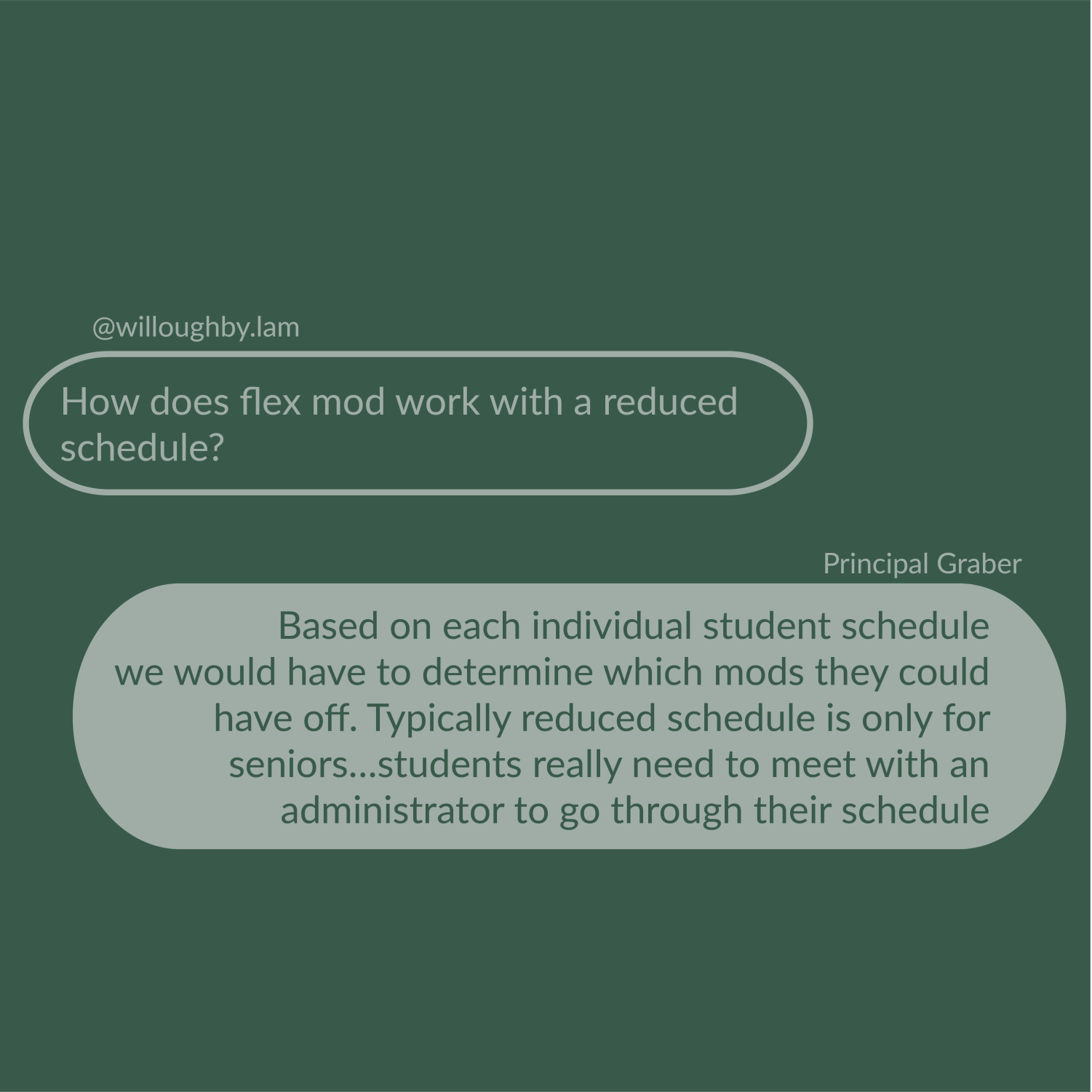 @willoughby.lam

How does flex mod work with a reduced schedule?

Principal Graber

Based on each individual student schedule we would have to determine which mods they could have off. Typically reduced schedule is only for seniors...students really need to meet with an administrator to go through their schedule