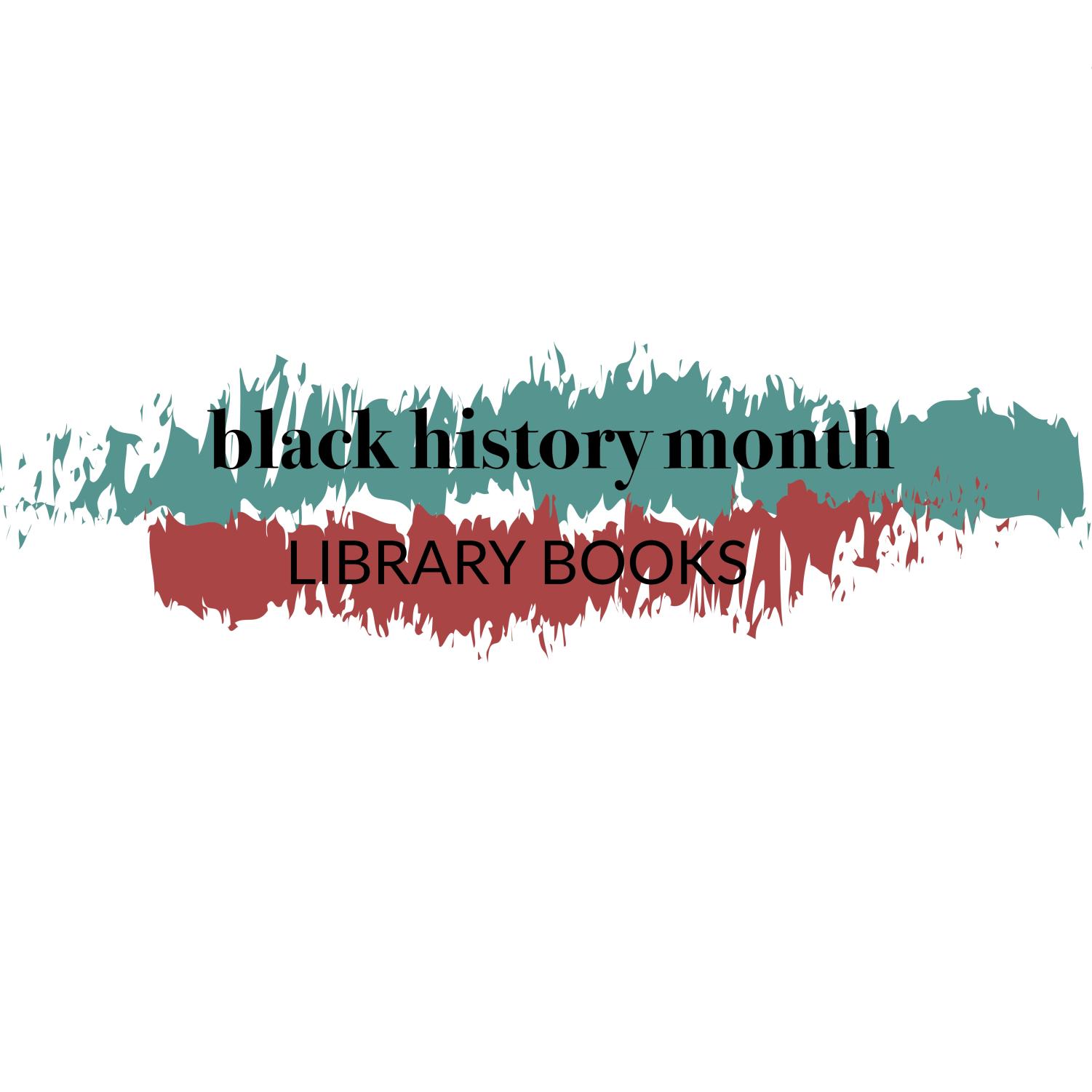 black history month

LIBRARY BOOKS