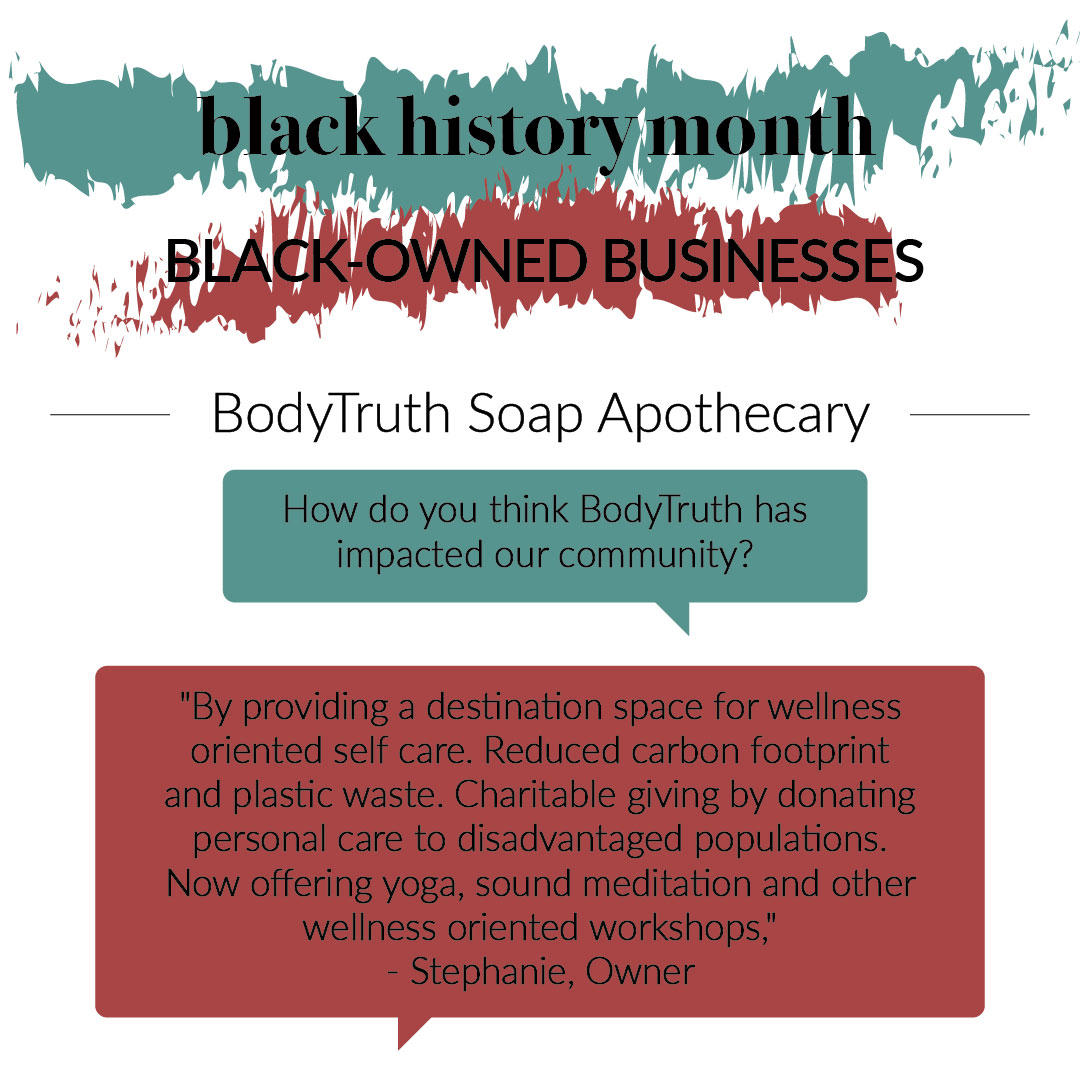 black history month

BLACK-OWNED BUSINESSES

BodyTruth Soap Apothecary

How do you think BodyTruth has impacted our community?

"By providing a destination space for wellness oriented self care. Reduced carbon footprint and plastic waste. Charitable giving by donating personal care to disadvantaged populations. Now offering yoga, sound meditation and other wellness oriented workshops,"
- Stephanie, Owner