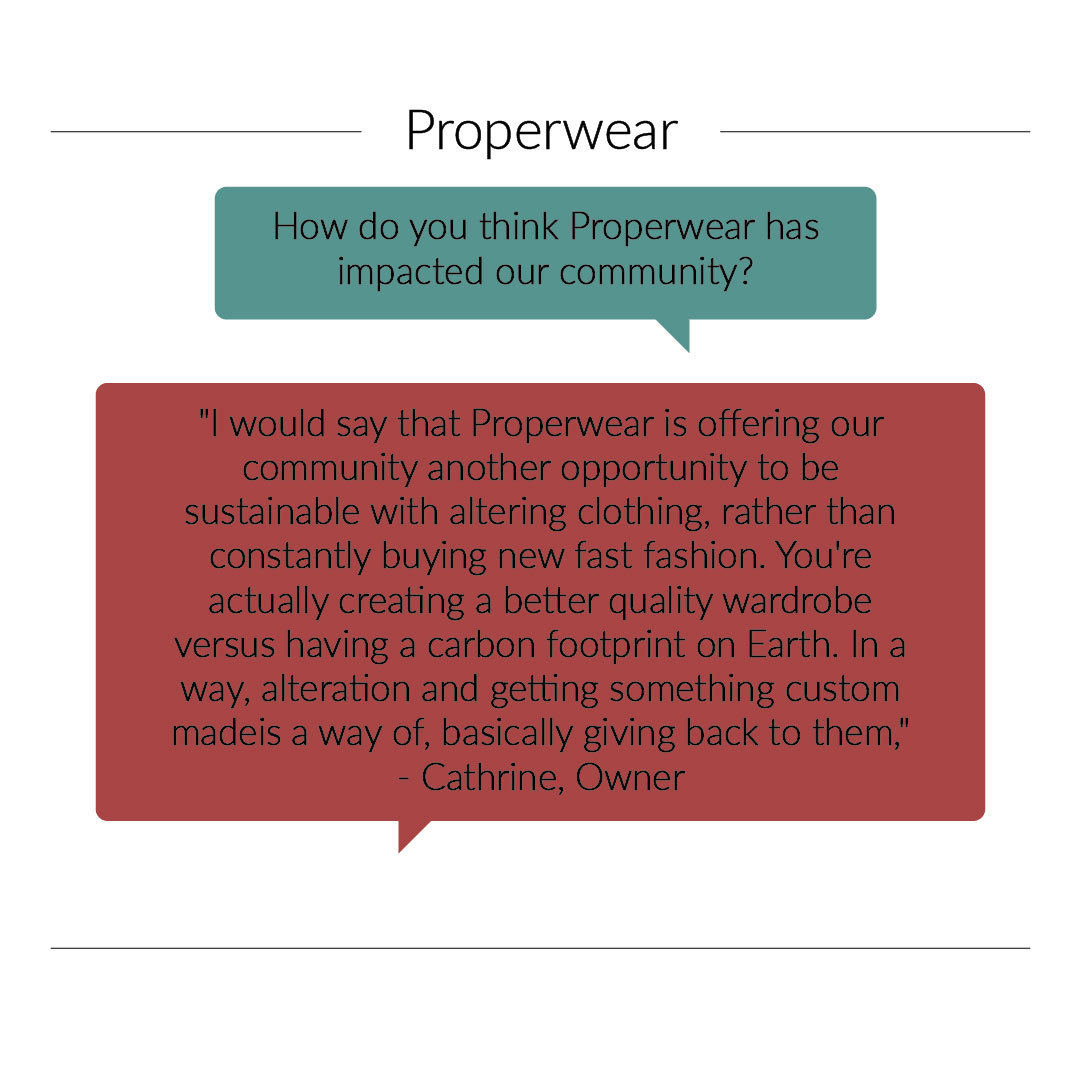 Properwear

How do you think Properwear has impacted our community?

"I would say that Properwear is offering our community another opportunity to be sustainable with altering clothing, rather than constantly buying new fast fashion. You're actually creating a better quality wardrobe versus having a carbon footprint on Earth. In a way, alteration and getting something custom madeis a way of, basically giving back to them,"
- Cathrine, Owner