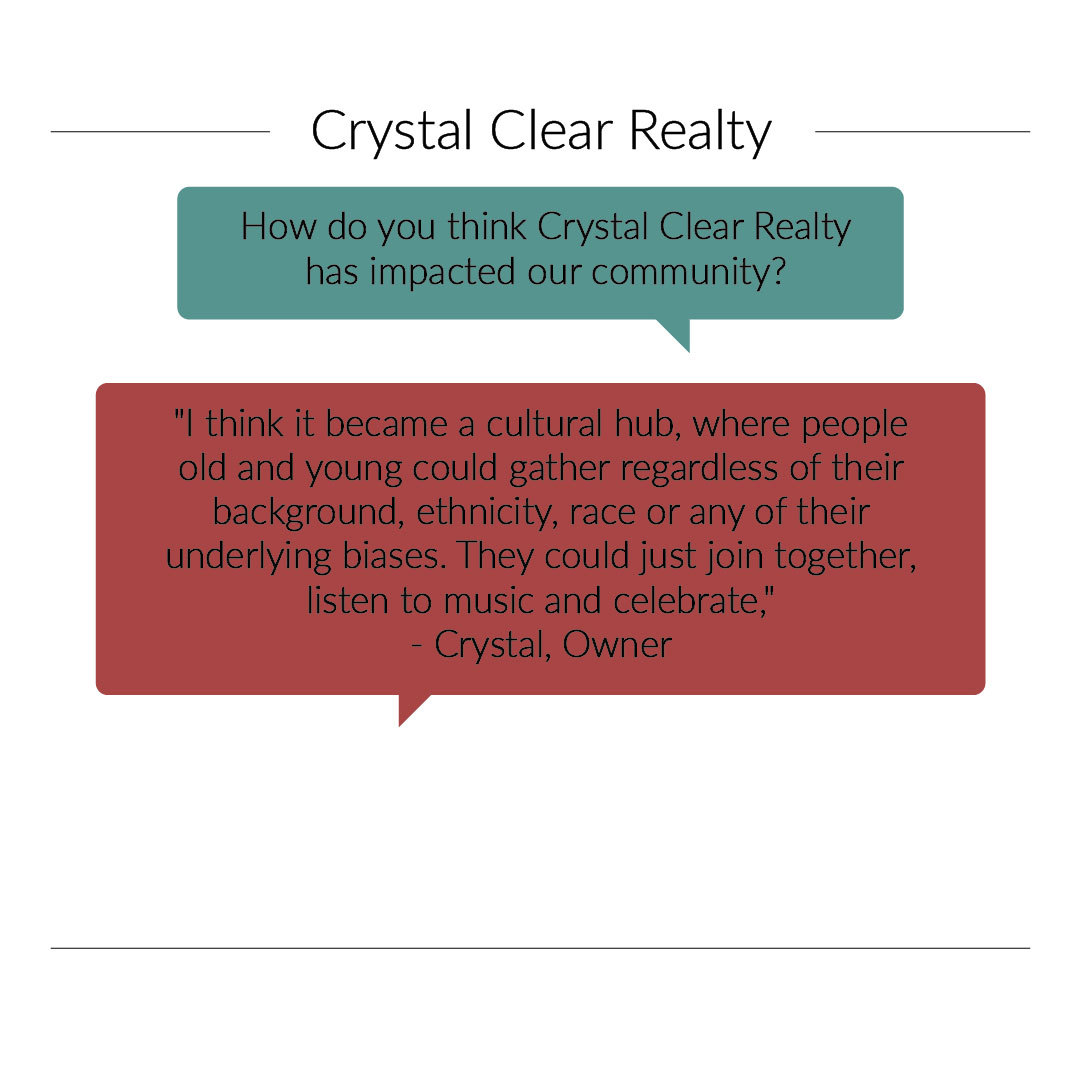 Crystal Clear Realty

How do you think Crystal Clear Realty has impacted our community?

"I think it became a cultural hub, where people old and young could gather regardless of their background, ethnicity, race or any of their underlying biases. They could just join together, listen to music and celebrate,"
- Crystal, Owner