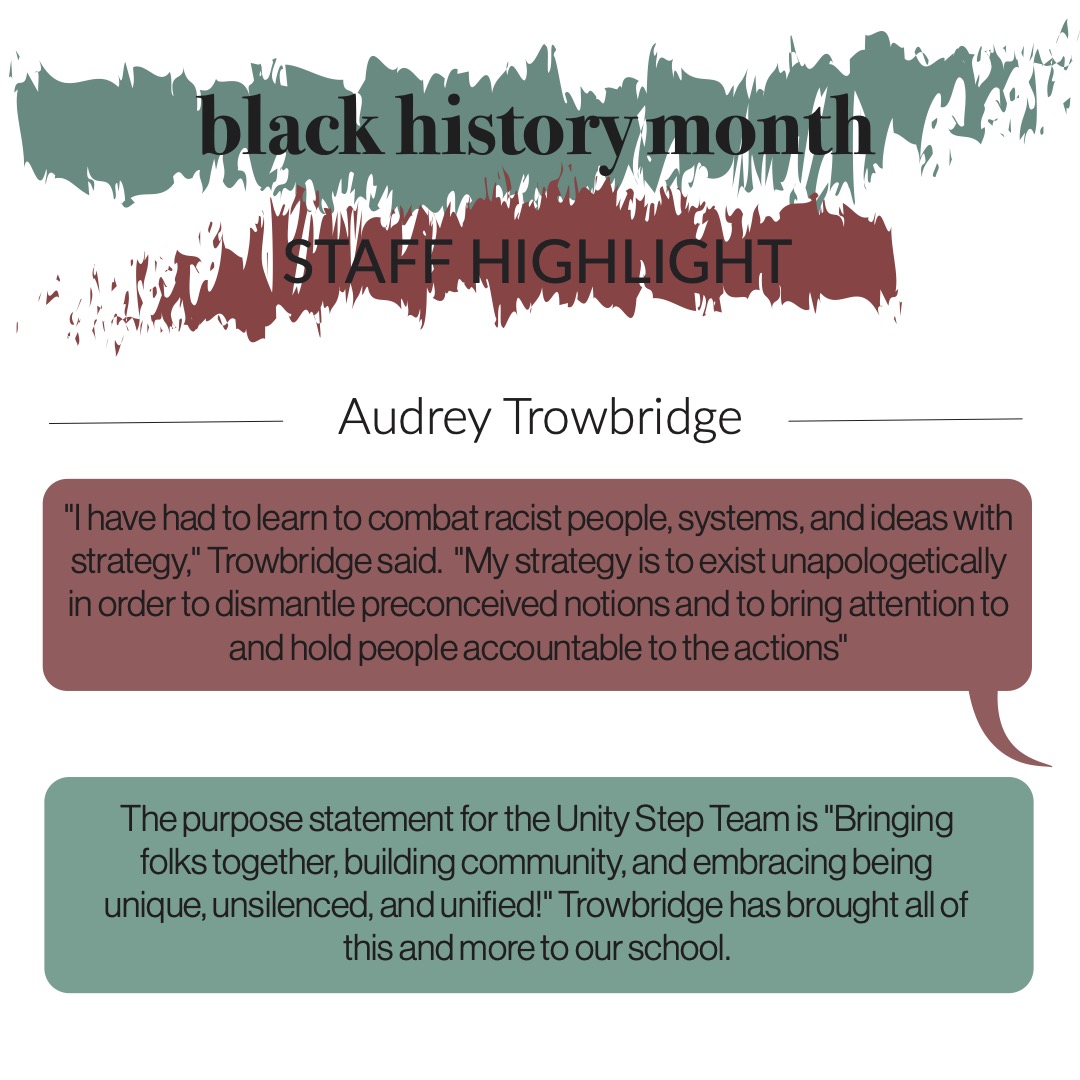 black history month

STAFF HIGHLIGHT

Audrey Trowbridge

"I have had to learn to combat racist people, systems, and ideas with strategy," Trowbridge said. "My strategy is to exist unapologetically in order to dismantle preconceived notions and to bring attention to and hold people accountable to the actions"

The purpose statement for the Unity Step Team is "Bringing folks together, building community, and embracing being unique, unsilenced, and unified!" Trowbridge has brought all of this and more to our school.